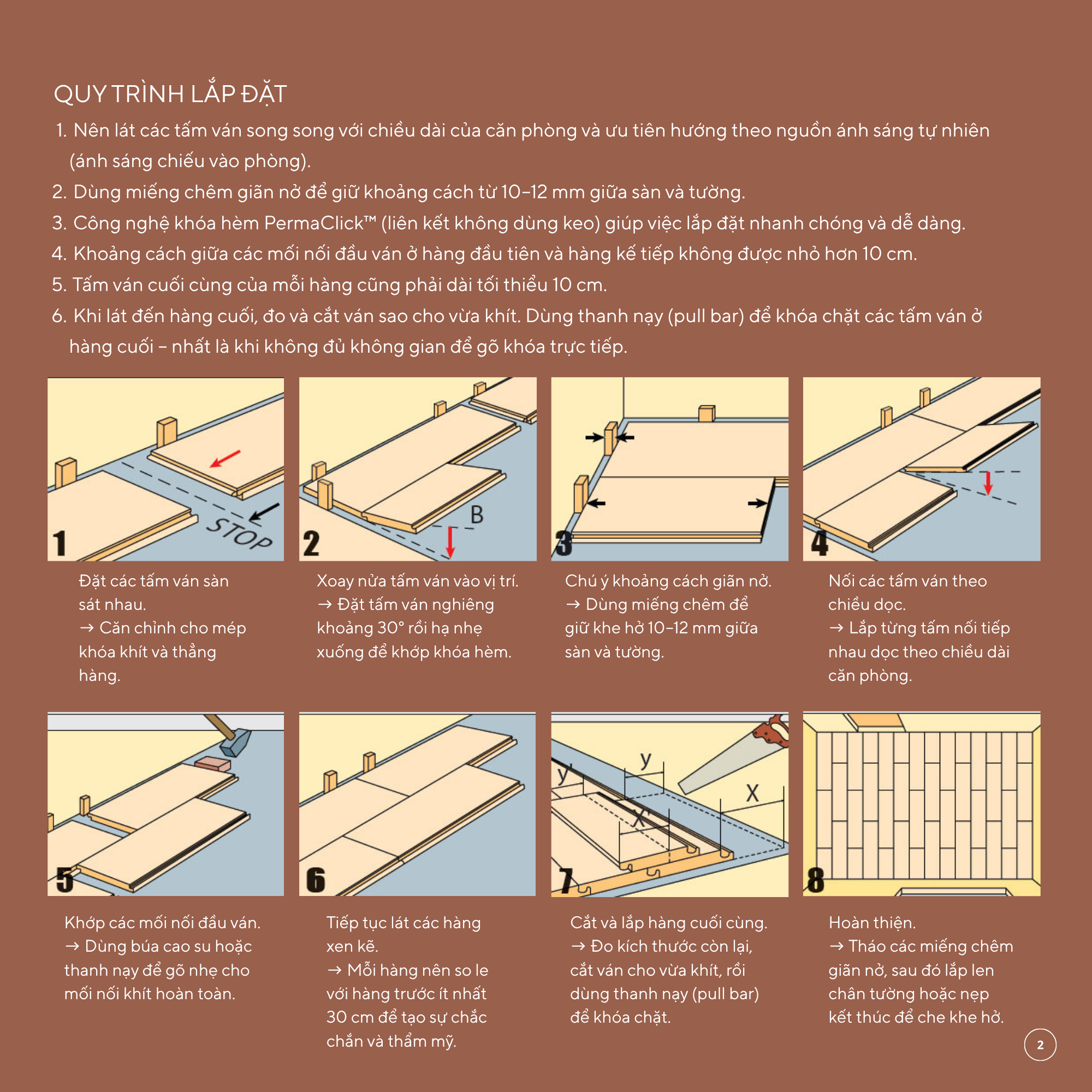 QUY TRÌNH LẮP ĐẶT

1. Nên lát các tấm ván song song với chiều dài của căn phòng và ưu tiên hướng theo nguồn ánh sáng tự nhiên (ánh sáng chiếu vào phòng).
2. Dùng miếng chêm giãn nở để giữ khoảng cách từ 10–12 mm giữa sàn và tường.
3. Công nghệ khóa hèm PermaClick™ (liên kết không dùng keo) giúp việc lắp đặt nhanh chóng và dễ dàng.
4. Khoảng cách giữa các mối nối đầu ván ở hàng đầu tiên và hàng kế tiếp không được nhỏ hơn 10 cm.
5. Tấm ván cuối cùng của mỗi hàng cũng phải dài tối thiểu 10 cm.
6. Khi lát đến hàng cuối, đo và cắt ván sao cho vừa khít. Dùng thanh nạy (pull bar) để khóa chặt các tấm ván ở hàng cuối – nhất là khi không đủ không gian để gõ khóa trực tiếp.

1
STOP

Đặt các tấm ván sàn sát nhau.
→ Căn chỉnh cho mép khóa khít và thẳng hàng.

2
B

Xoay nửa tấm ván vào vị trí.
→ Đặt tấm ván nghiêng khoảng 30° rồi hạ nhẹ xuống để khớp khóa hèm.

3

Chú ý khoảng cách giãn nở.
→ Dùng miếng chêm để giữ khe hở 10–12 mm giữa sàn và tường.

4

Nối các tấm ván theo chiều dọc.
→ Lắp từng tấm nối tiếp nhau dọc theo chiều dài căn phòng.

5

Khớp các mối nối đầu ván.
→ Dùng búa cao su hoặc thanh nạy để gõ nhẹ cho mối nối khít hoàn toàn.

6

Tiếp tục lát các hàng xen kẽ.
→ Mỗi hàng nên so le với hàng trước ít nhất 30 cm để tạo sự chắc chắn và thẩm mỹ.

7
y
y
X
X

Cắt và lắp hàng cuối cùng.
→ Đo kích thước còn lại, cắt ván cho vừa khít, rồi dùng thanh nạy (pull bar) để khóa chặt.

8

Hoàn thiện.
→ Tháo các miếng chêm giãn nở, sau đó lắp len chân tường hoặc nẹp kết thúc để che khe hở.

2